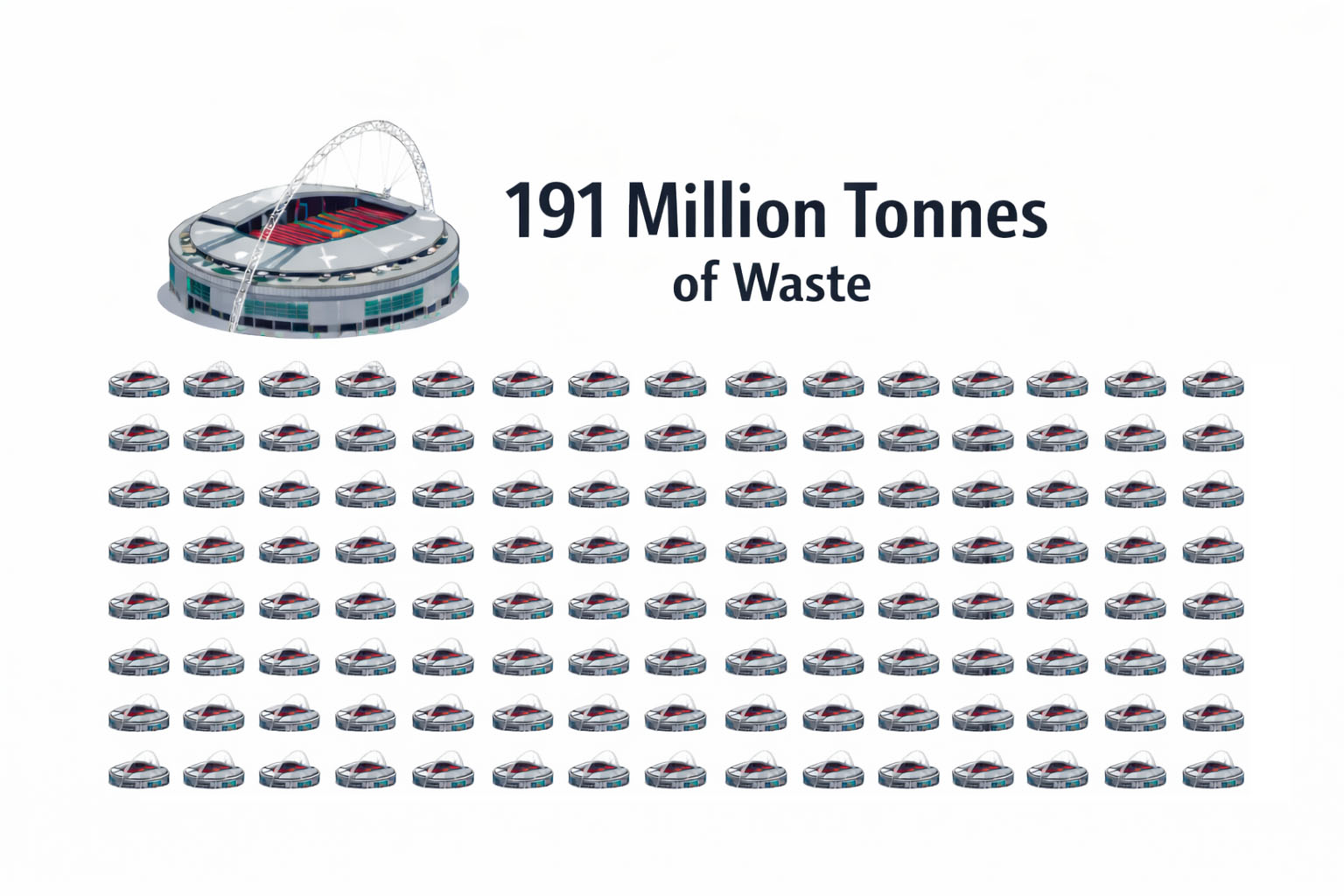 191 Million Tonnes
of Waste